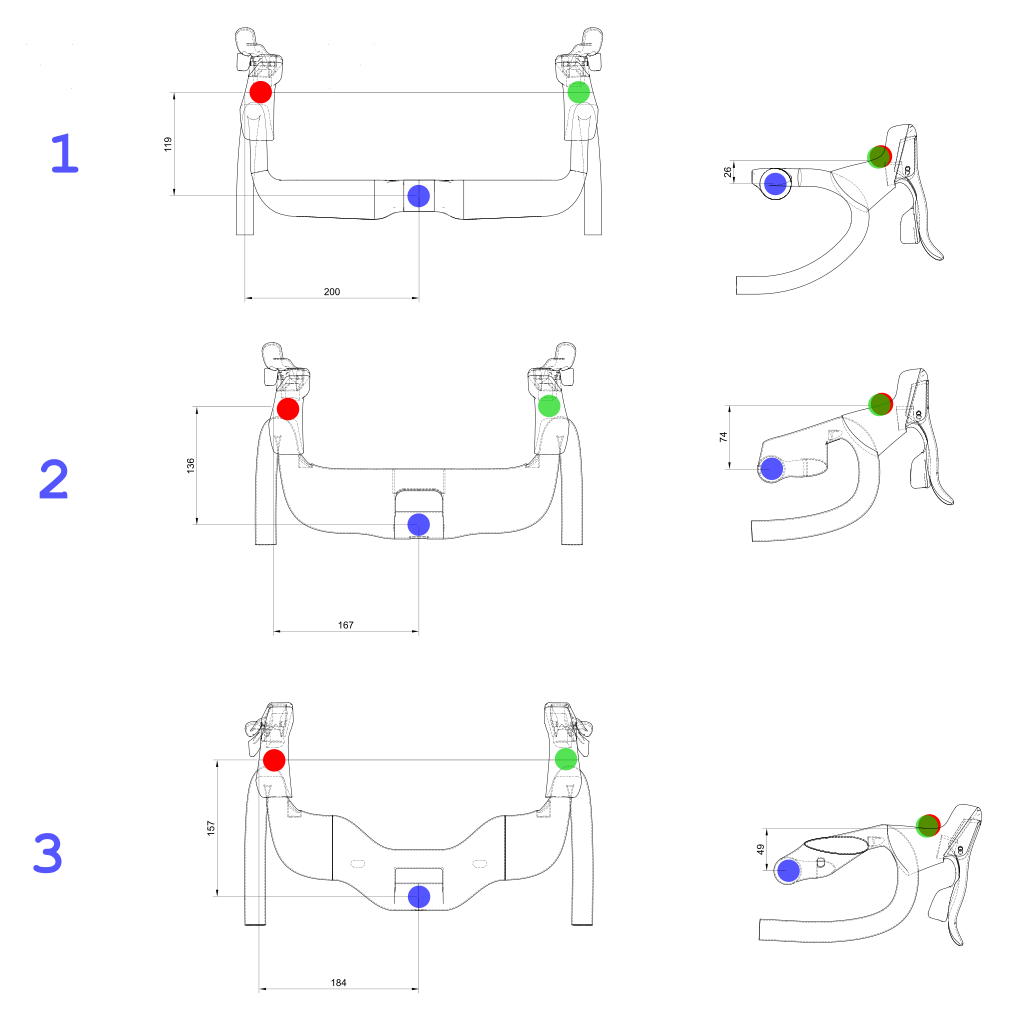 1

119

200

26

2

136

167

74

3

157

184

49